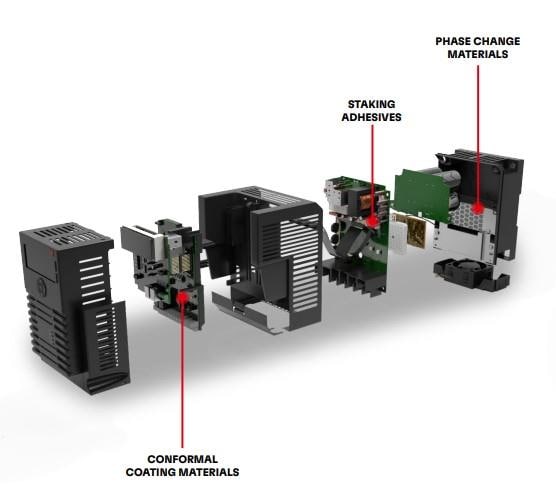 PHASE CHANGE MATERIALS

STAKING ADHESIVES

CONFORMAL COATING MATERIALS